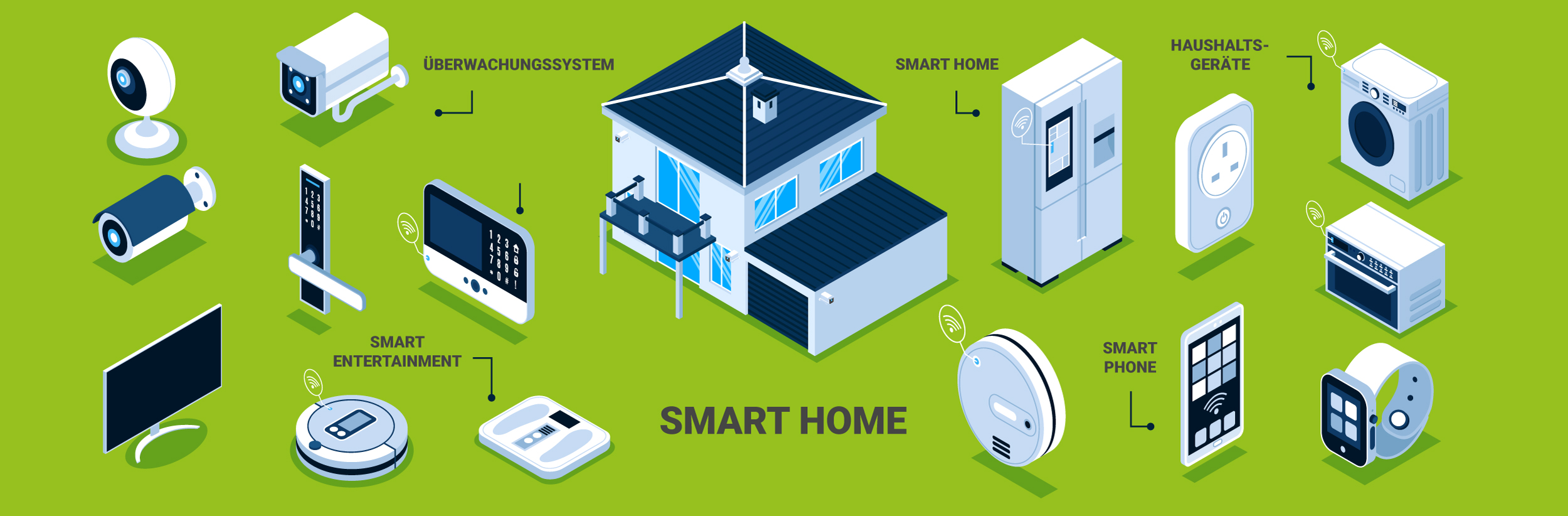 ÜBERWACHUNGSSYSTEM

SMART HOME

HAUSHALTS-GERÄTE

SMART ENTERTAINMENT

SMART HOME

SMART PHONE